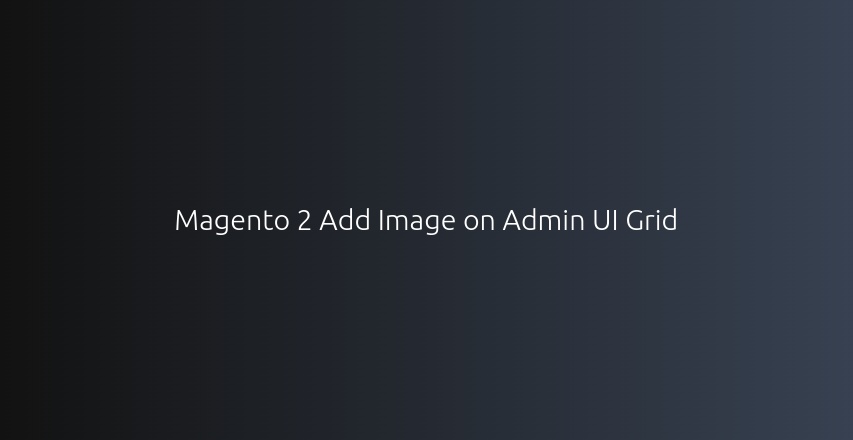 Magento 2 Add Image on Admin UI Grid